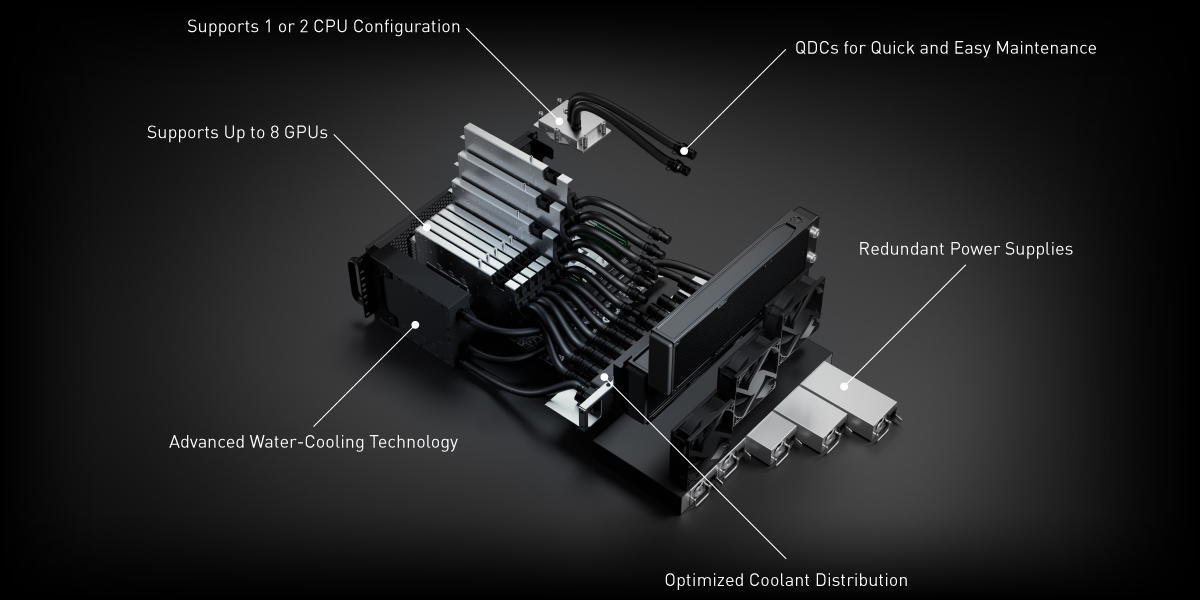 Supports 1 or 2 CPU Configuration

QDCs for Quick and Easy Maintenance

Supports Up to 8 GPUs

Redundant Power Supplies

Advanced Water-Cooling Technology

Optimized Coolant Distribution