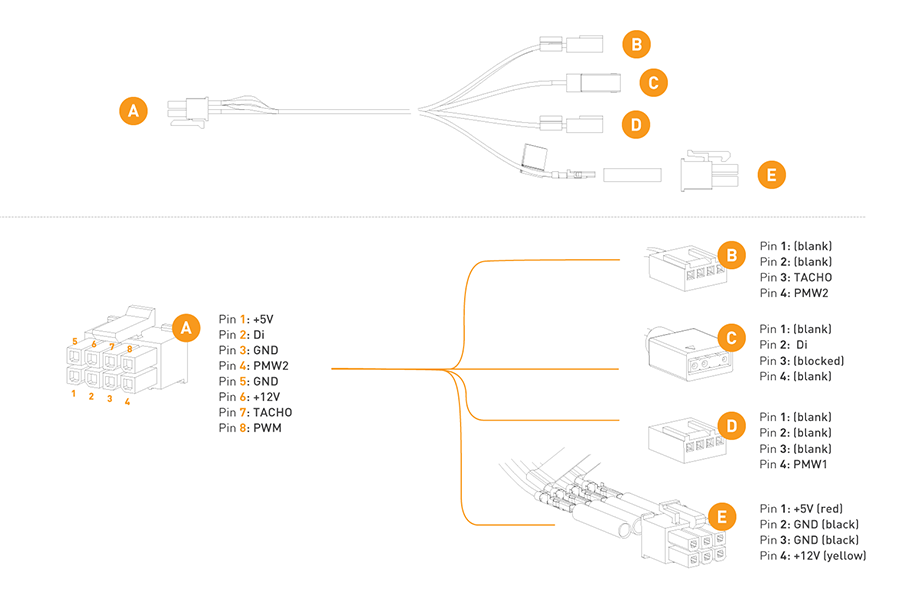 A

B

C

D

E

5 6 7 8

1 2 3 4

A

Pin 1: +5V
Pin 2: Di
Pin 3: GND
Pin 4: PMW2
Pin 5: GND
Pin 6: +12V
Pin 7: TACHO
Pin 8: PWM

B

Pin 1: (blank)
Pin 2: (blank)
Pin 3: TACHO
Pin 4: PMW2

C

Pin 1: (blank)
Pin 2: Di
Pin 3: (blocked)
Pin 4: (blank)

D

Pin 1: (blank)
Pin 2: (blank)
Pin 3: (blank)
Pin 4: PMW1

E

Pin 1: +5V (red)
Pin 2: GND (black)
Pin 3: GND (black)
Pin 4: +12V (yellow)